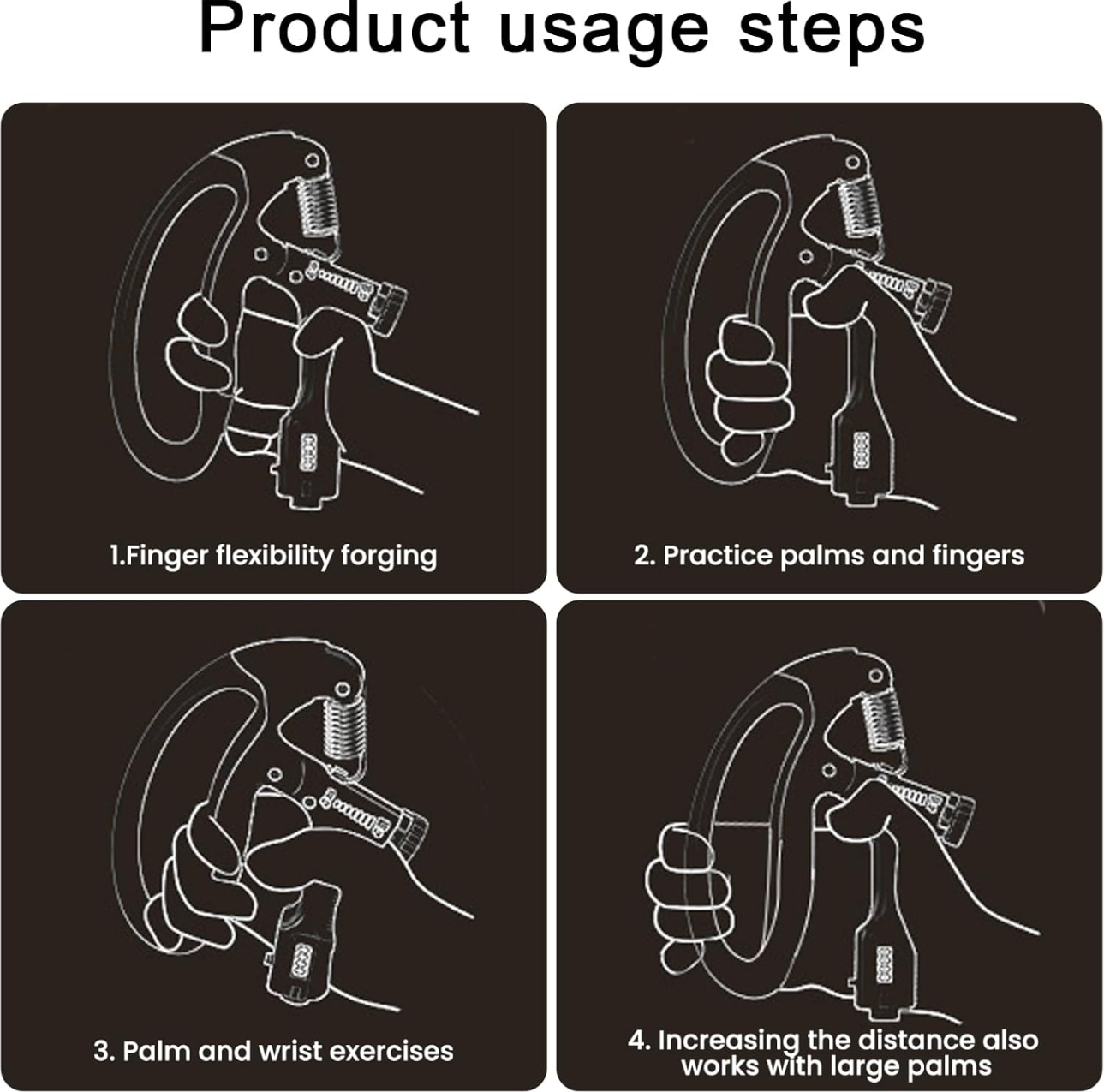 Product usage steps

1.Finger flexibility forging

2. Practice palms and fingers

3. Palm and wrist exercises

4. Increasing the distance also works with large palms